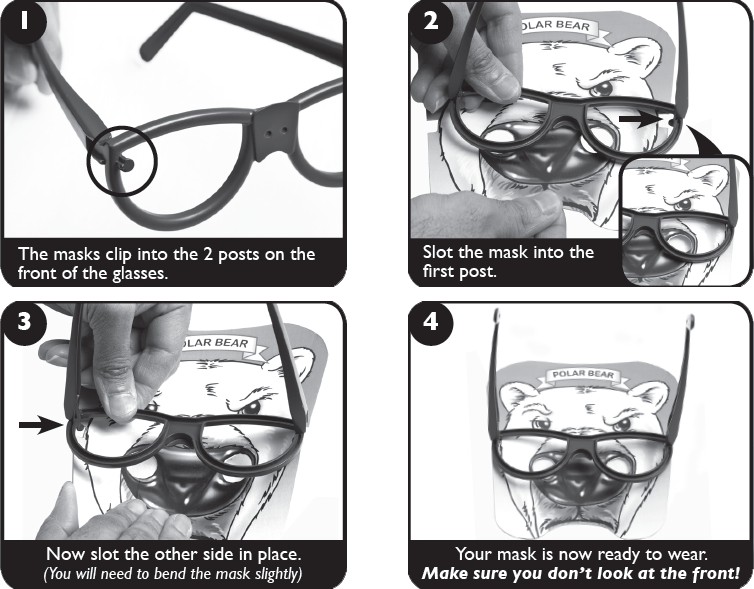 1

The masks clip into the 2 posts on the front of the glasses.

2

OLAR BEAR

Slot the mask into the first post.

3

OLAR BEAR

Now slot the other side in place.
(You will need to bend the mask slightly)

4

POLAR BEAR

Your mask is now ready to wear.
Make sure you don't look at the front!